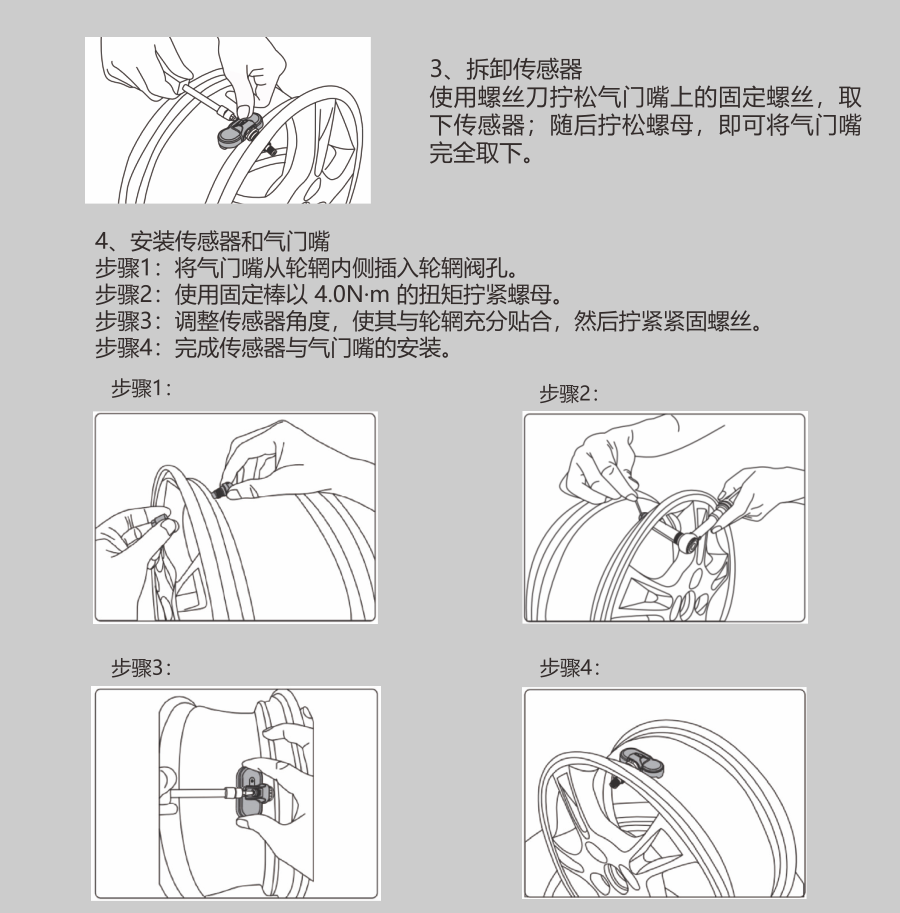 3、拆卸传感器
使用螺丝刀拧松气门嘴上的固定螺丝，取下传感器；随后拧松螺母，即可将气门嘴完全取下。

4、安装传感器和气门嘴
步骤1：将气门嘴从轮辋内侧插入轮辋阀孔。
步骤2：使用固定棒以 4.0N·m 的扭矩拧紧螺母。
步骤3：调整传感器角度，使其与轮辋充分贴合，然后拧紧紧固螺丝。
步骤4：完成传感器与气门嘴的安装。

步骤1：

步骤2：

步骤3：

步骤4：